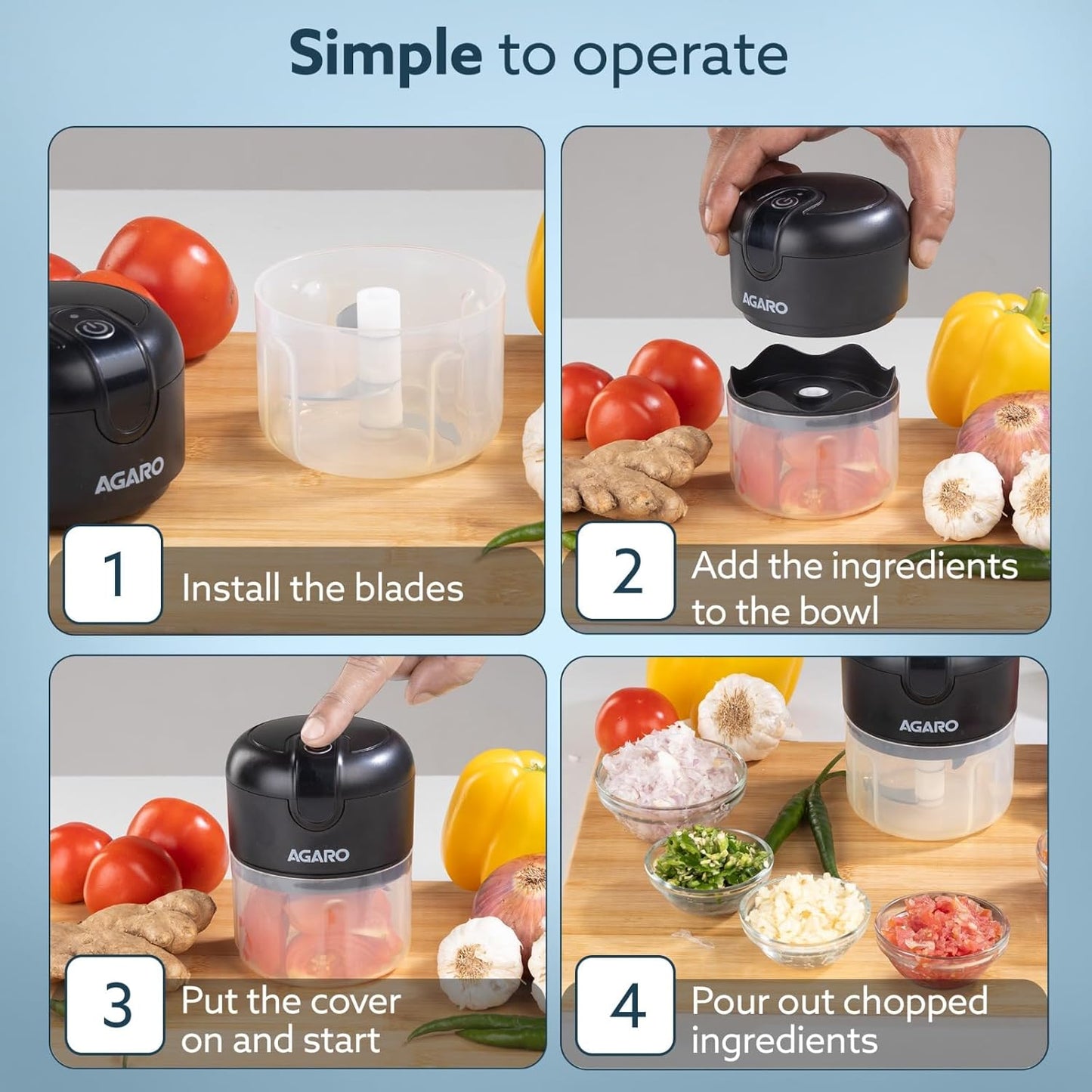 Simple to operate

AGARO

1 Install the blades

AGARO

2 Add the ingredients to the bowl

AGARO

3 Put the cover on and start

AGARO

4 Pour out chopped ingredients